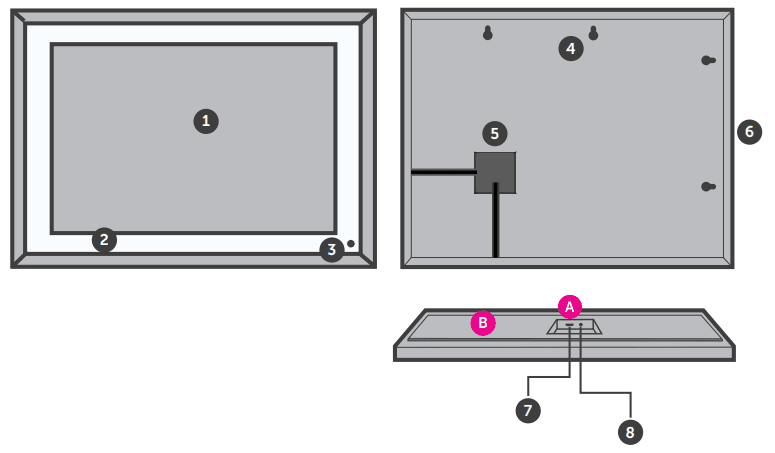 1
2
3
4
5
6
A
B
7
8