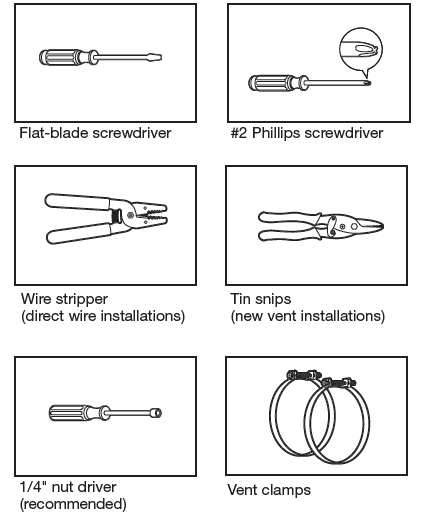 Flat-blade screwdriver

#2 Phillips screwdriver

Wire stripper
(direct wire installations)

Tin snips
(new vent installations)

1/4" nut driver
(recommended)

Vent clamps