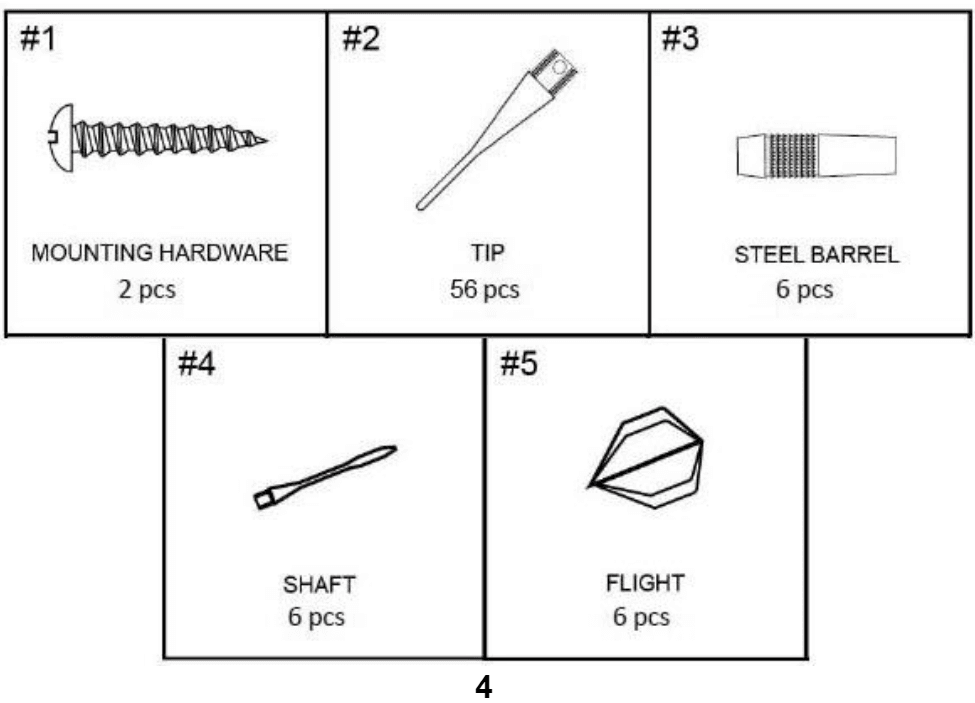 #1

MOUNTING HARDWARE
2 pcs

#2

TIP
56 pcs

#3

STEEL BARREL
6 pcs

#4

SHAFT
6 pcs

#5

FLIGHT
6 pcs

4