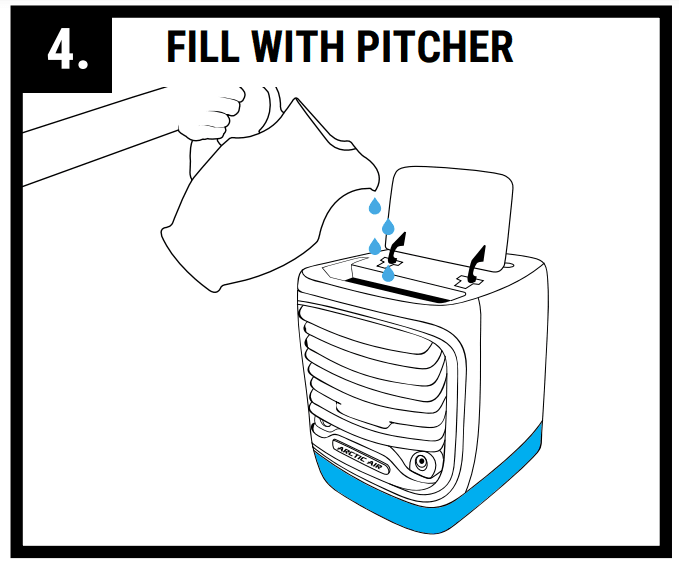 4.

FILL WITH PITCHER

ARCTIC AIR