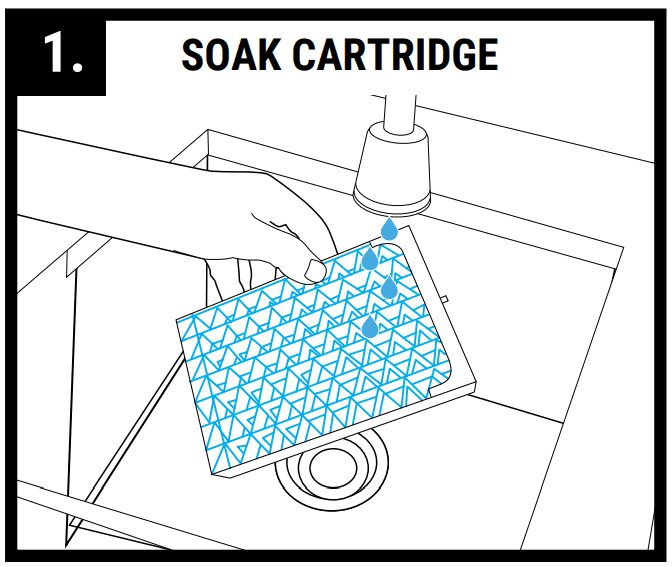 1.

SOAK CARTRIDGE