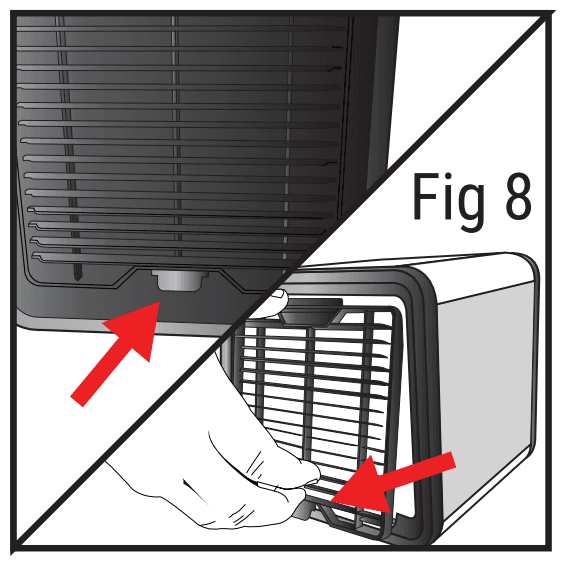 Fig 8