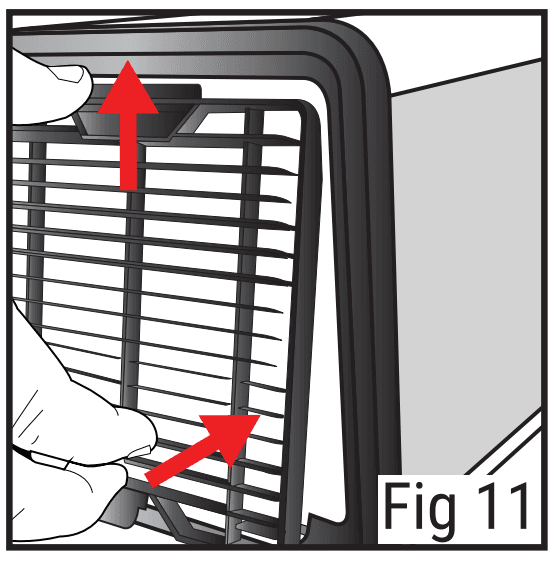 Fig 11