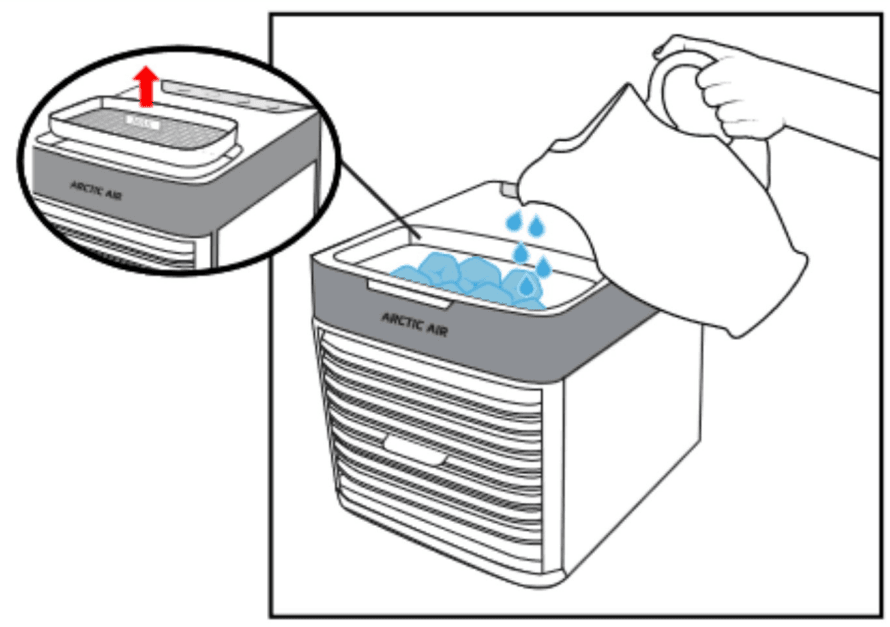 ARCTIC AIR

ARCTIC AIR