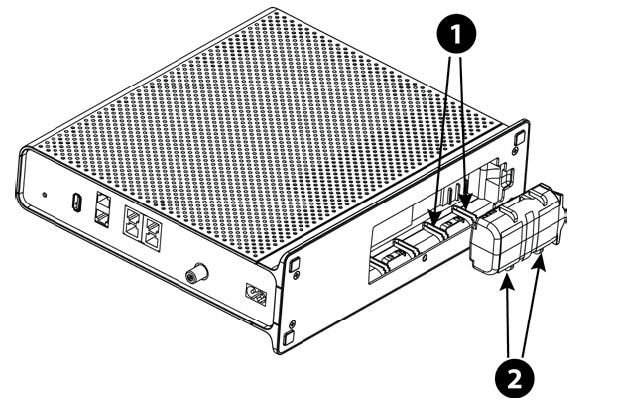 1

2