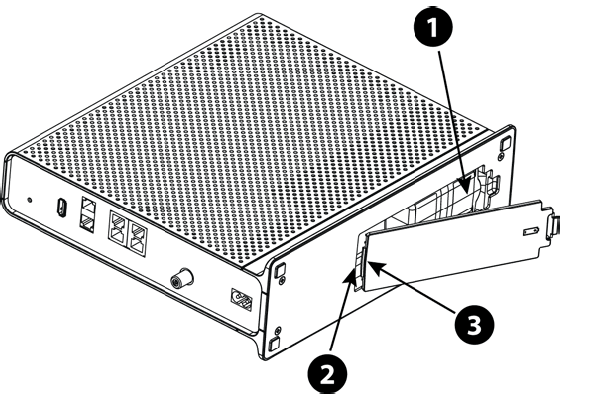 1

3

2