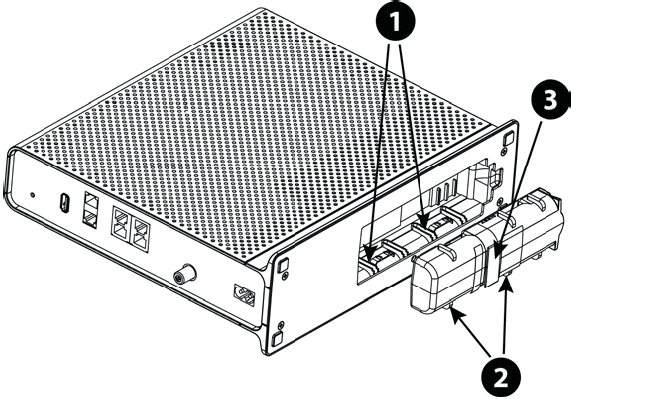 1
3
2