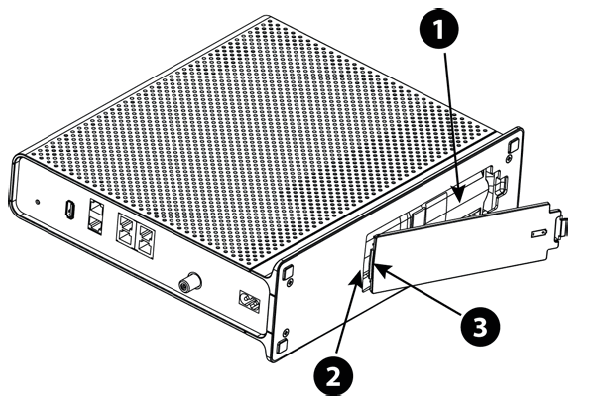 1
3
2