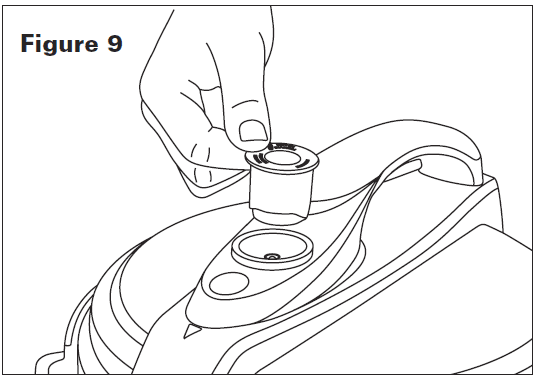 Figure 9