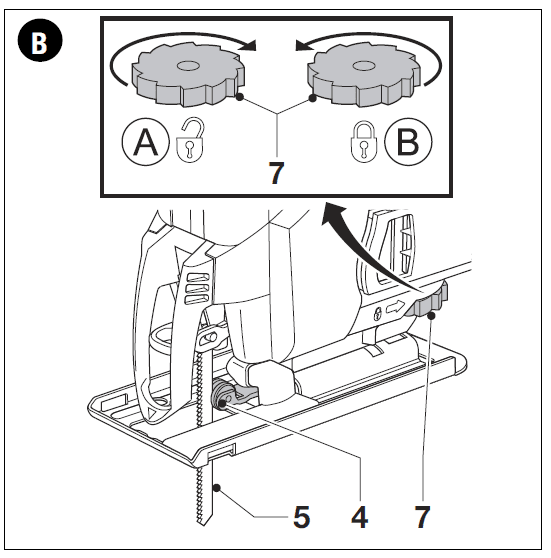 B

A

B

7

5

4

7