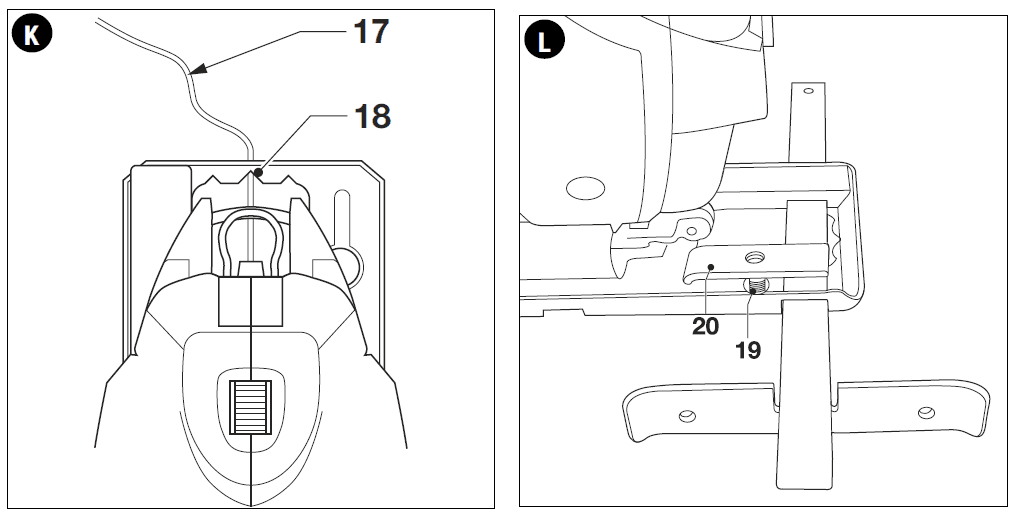 K
17
18

L
20
19