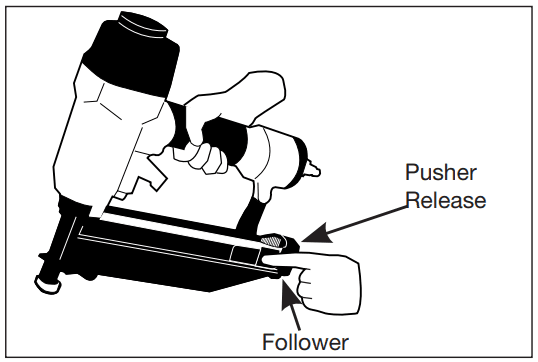 Pusher Release

Follower