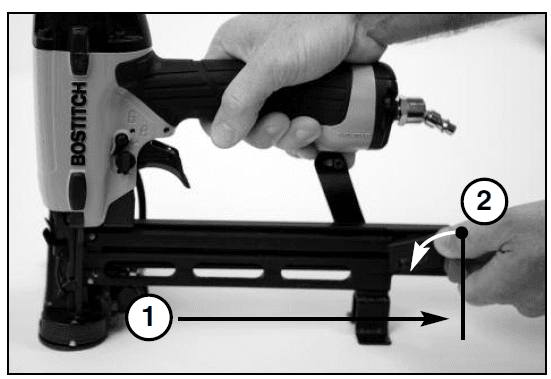 BOSTITCH

2

1