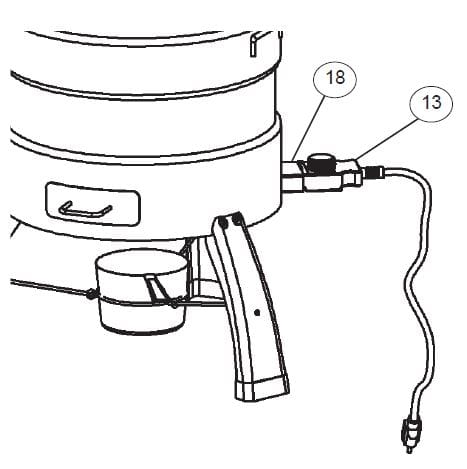 18
13