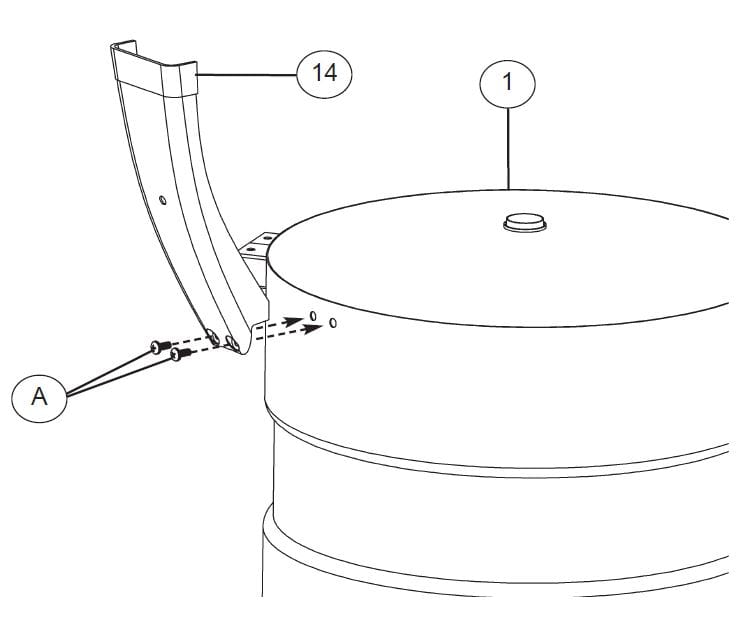 14

1

A