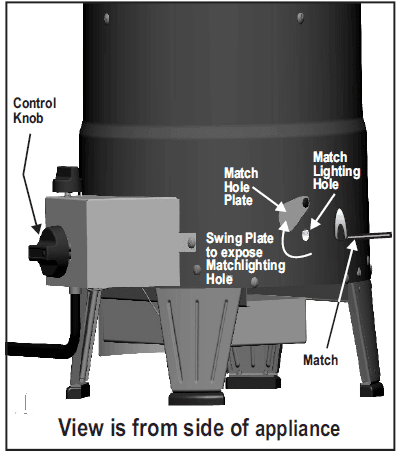 Control Knob

Match Hole Plate

Match Lighting Hole

Swing Plate to expose Matchlighting Hole

Match

View is from side of appliance