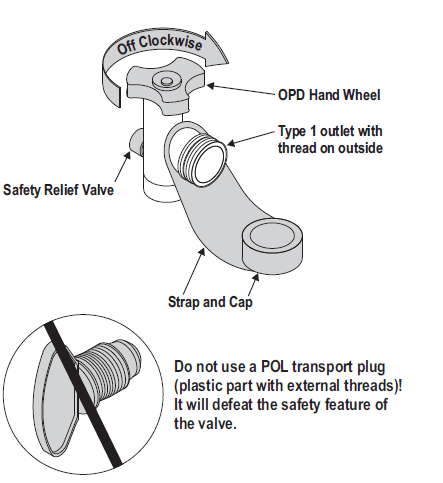 Off Clockwise

OPD Hand Wheel

Type 1 outlet with thread on outside

Safety Relief Valve

Strap and Cap

Do not use a POL transport plug (plastic part with external threads)! It will defeat the safety feature of the valve.