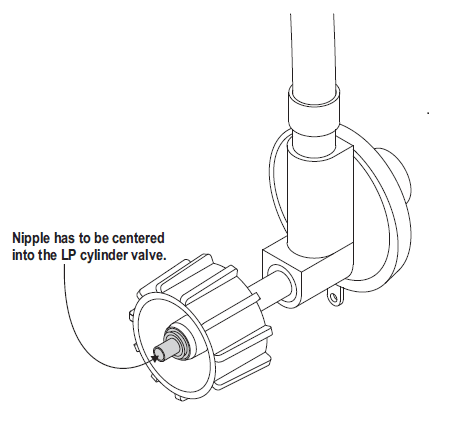 Nipple has to be centered into the LP cylinder valve.