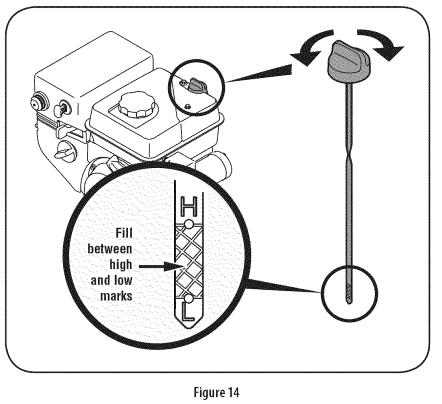 H
Fill between high and low marks
L

Figure 14