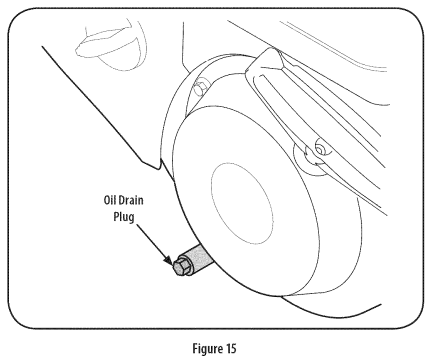 Oil Drain Plug

Figure 15