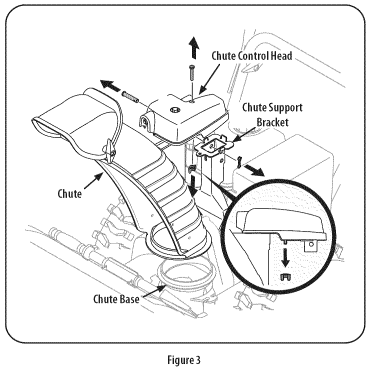 Chute Control Head

Chute Support Bracket

Chute

Chute Base

Figure 3