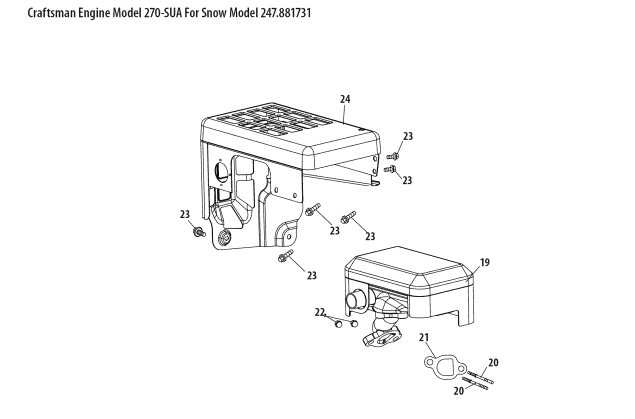 Craftsman Engine Model 270-SUA For Snow Model 247.881731

24

23

23

23

23

23

23

19

22

21

20

20