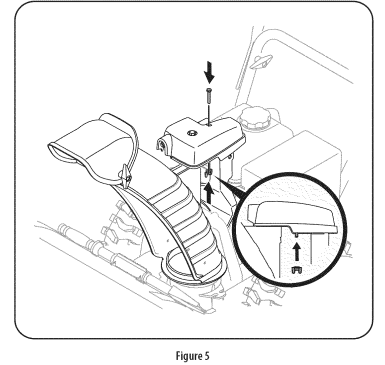 Figure 5