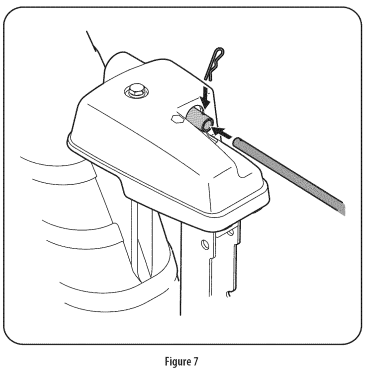 Figure 7