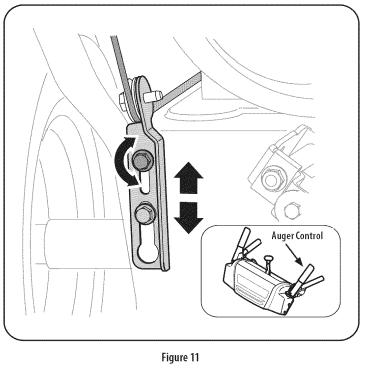 Auger Control

Figure 11