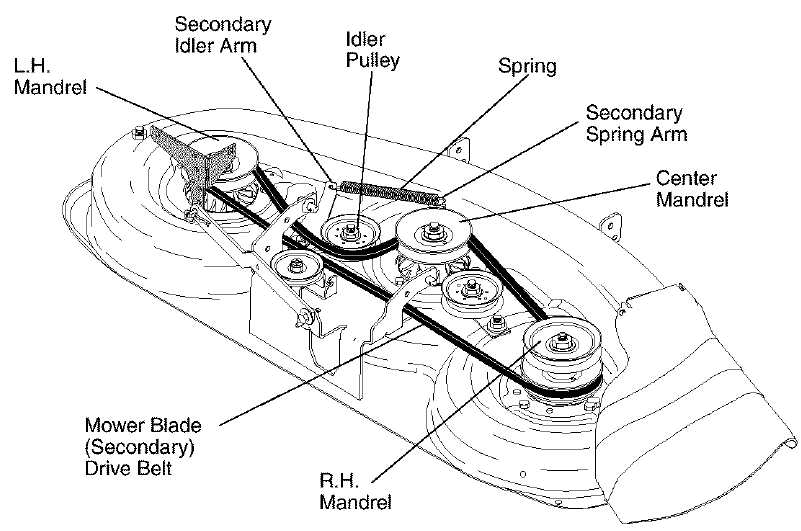 L.H.
Mandrel

Secondary
Idler Arm

Idler
Pulley

Spring

Secondary
Spring Arm

Center
Mandrel

Mower Blade
(Secondary)
Drive Belt

R.H.
Mandrel