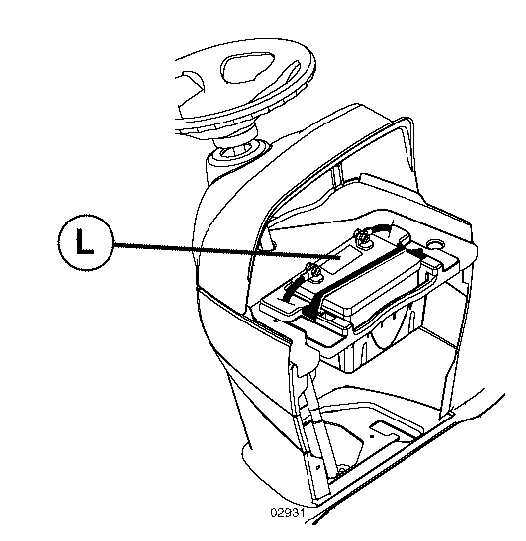 L

02931