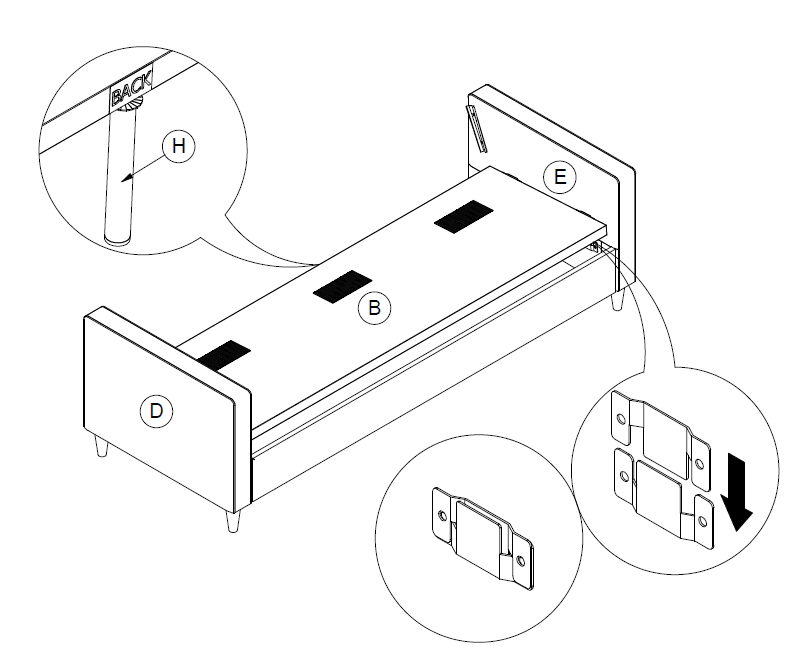 BACK
H
E
B
D