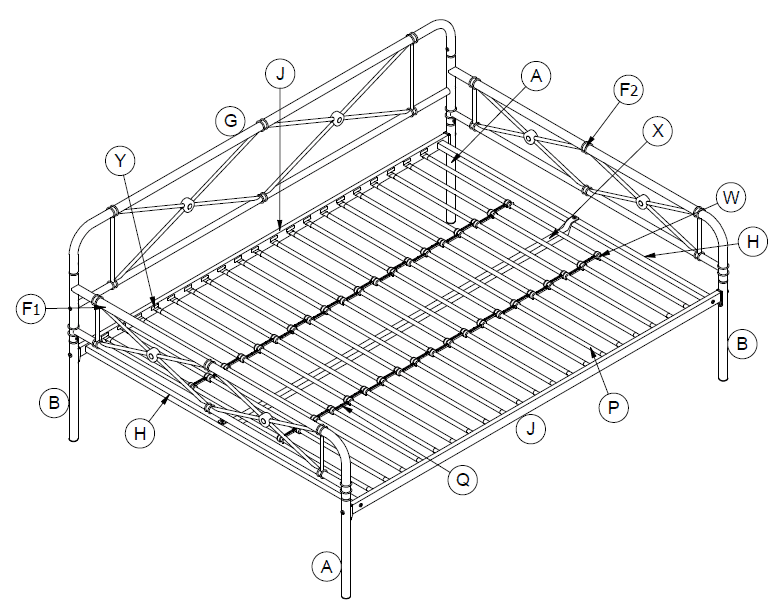 J
A
F2
G
X
Y
W
H
F1
B
B
H
P
J
Q
A