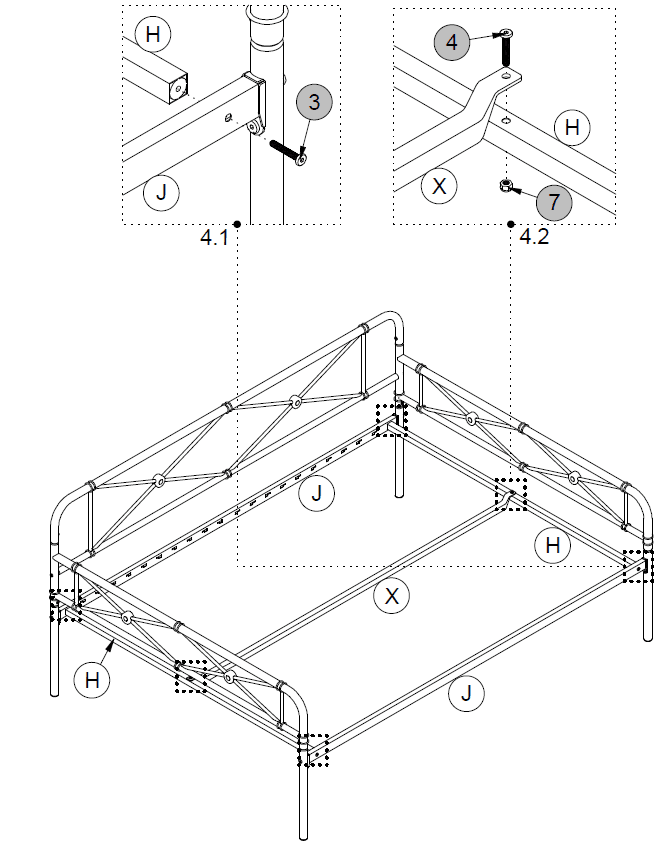 H
3
J
4.1
4
H
X
7
4.2
J
H
X
H
J