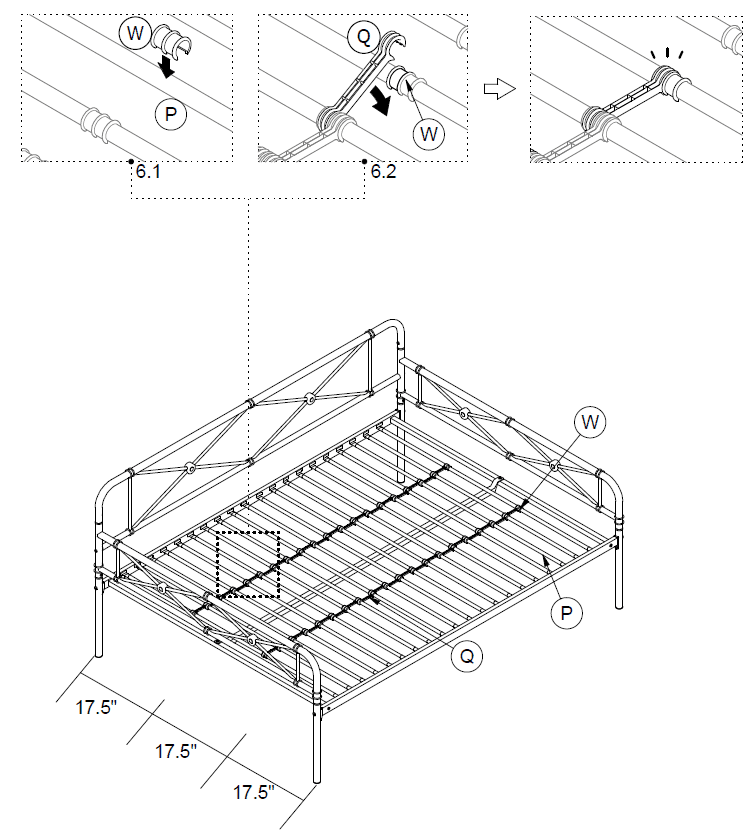 W

P

6.1

Q

W

6.2

W

P

Q

17.5"

17.5"

17.5"