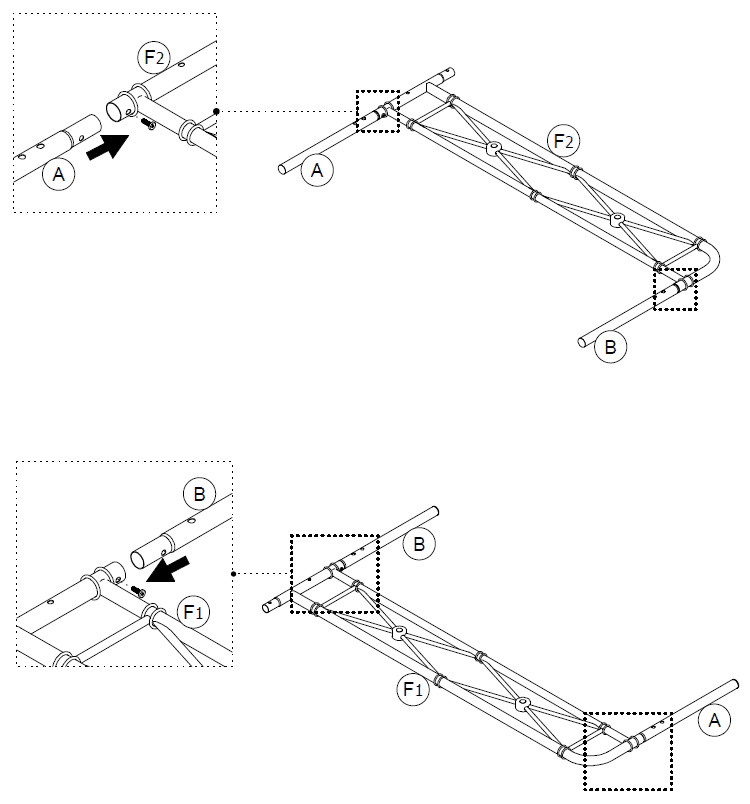 F2
A
A
F2
B

B
F1
B
F1
A