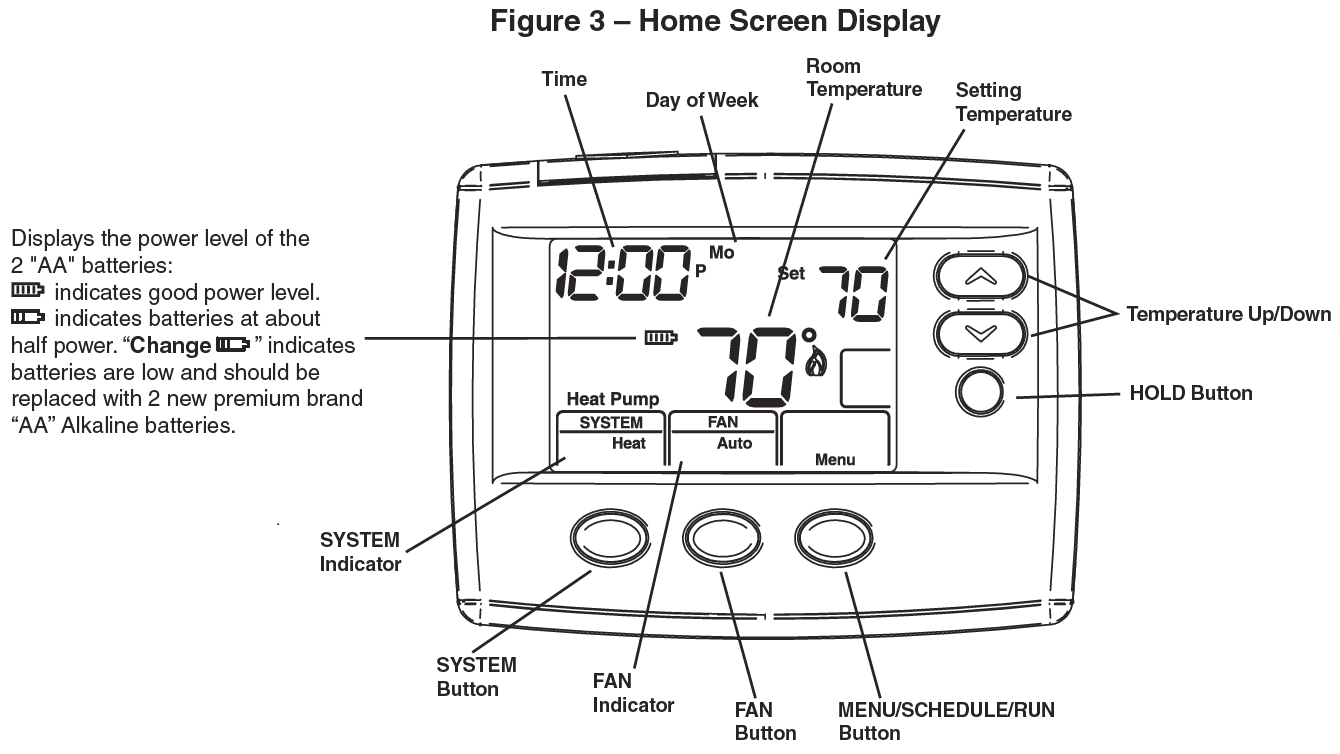 Figure 3 – Home Screen Display

Time

Day of Week

Room Temperature

Setting Temperature

Displays the power level of the 2 "AA" batteries: indicates good power level. indicates batteries at about half power. "Change " indicates batteries are low and should be replaced with 2 new premium brand "AA" Alkaline batteries.

12:00 P Mo

Set 70

70°

Heat Pump

SYSTEM Heat

FAN Auto

Menu

Temperature Up/Down

HOLD Button

SYSTEM Indicator

SYSTEM Button

FAN Indicator

FAN Button

MENU/SCHEDULE/RUN Button