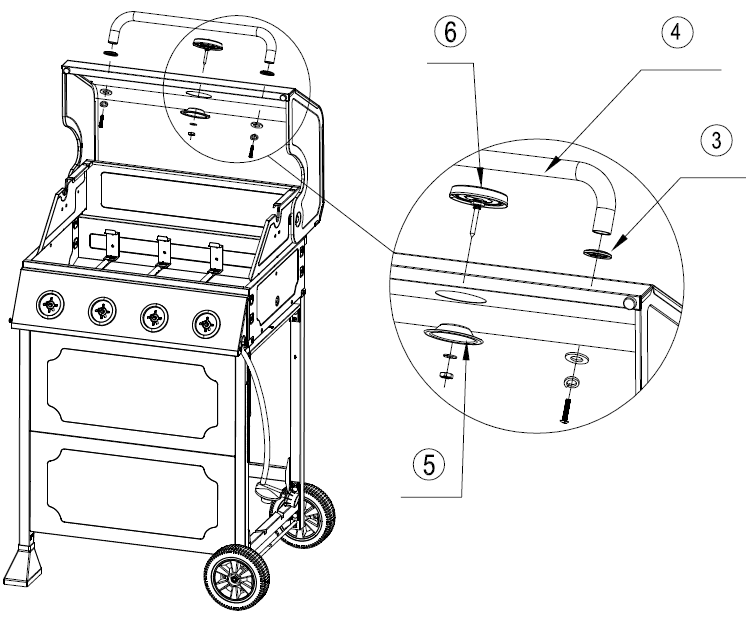 6
4
3
5