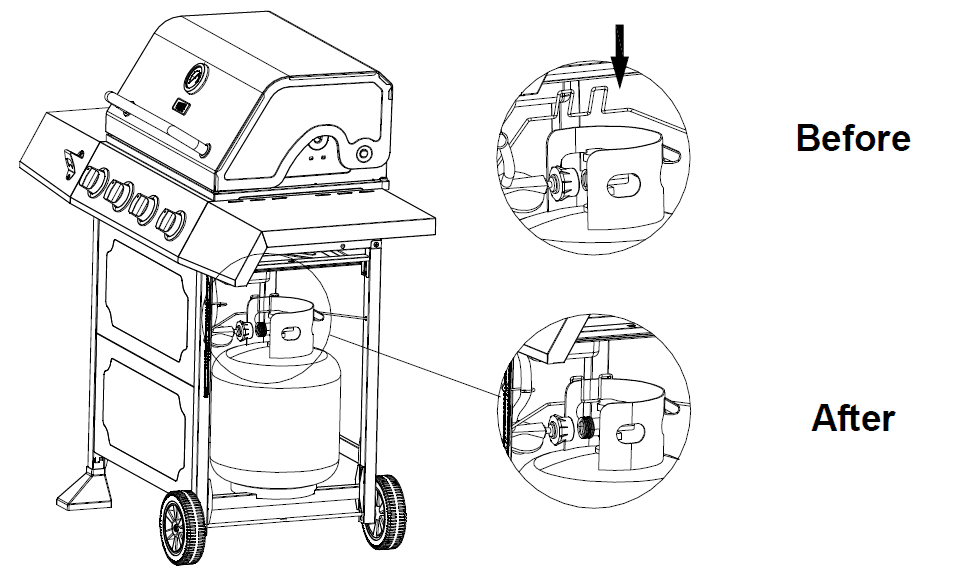 Before

After