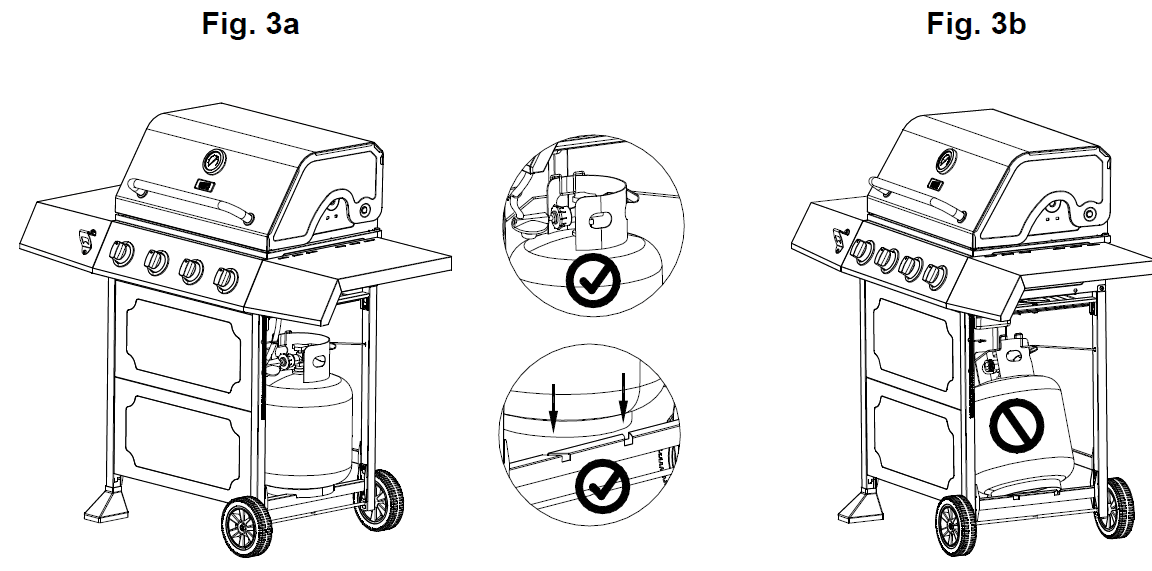 Fig. 3a

Fig. 3b