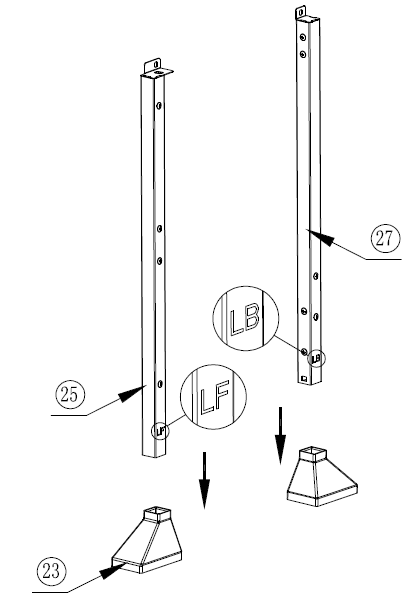 27

LB

LB

25

LF

LF

23