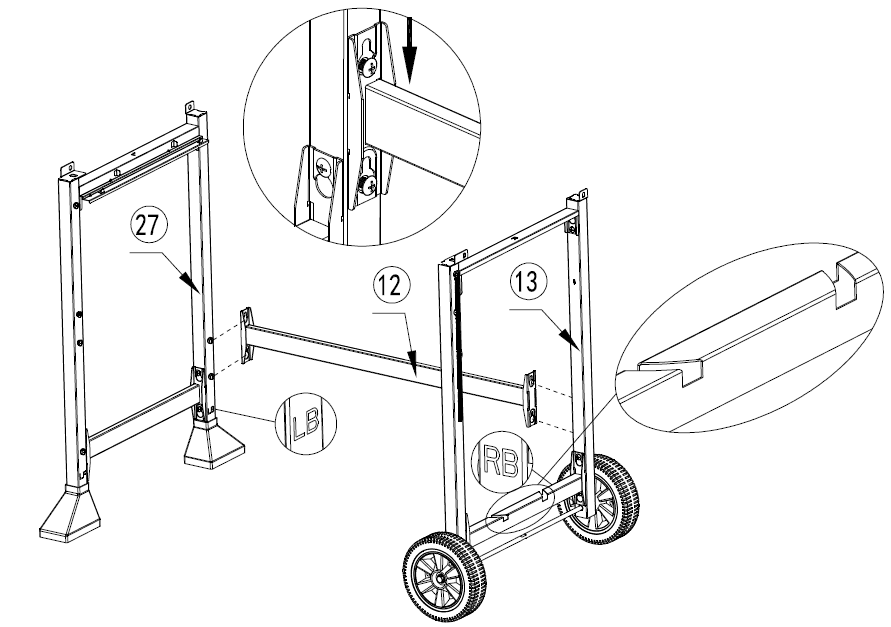 27
12
13
LB
RB