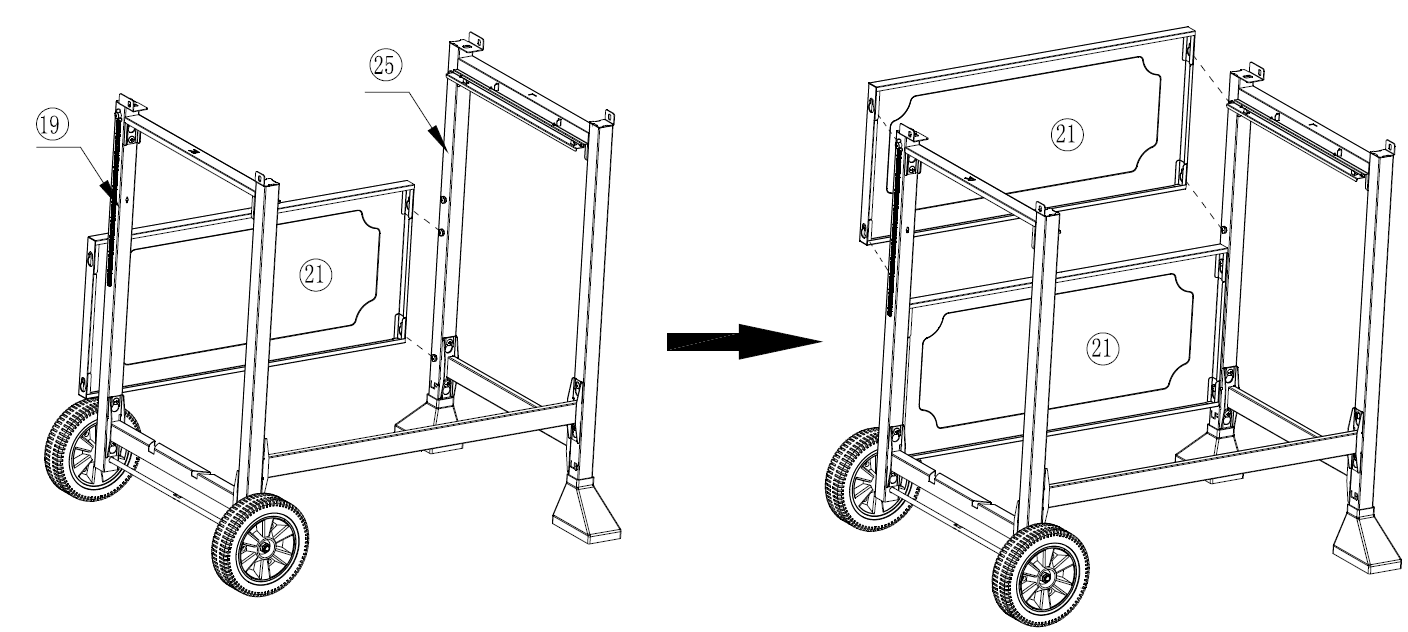 19
25
21
21
21