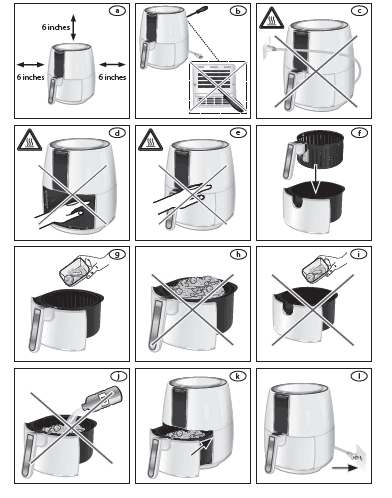 a

6 inches

6 inches

6 inches

b

c

d

e

f

g

h

i

j

k

l