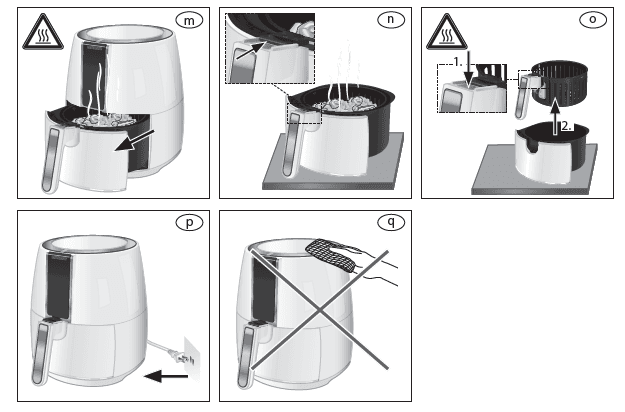 m

n

o

1.

2.

p

q