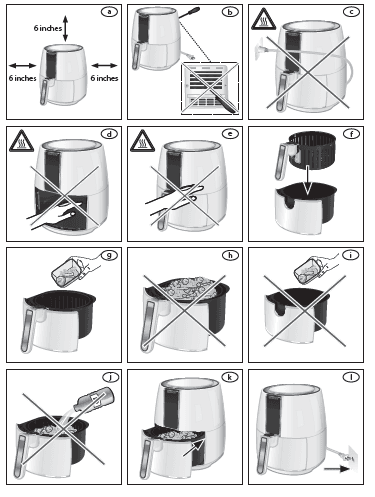 a
6 inches
6 inches
6 inches
b
c
d
e
f
g
h
i
j
k
l