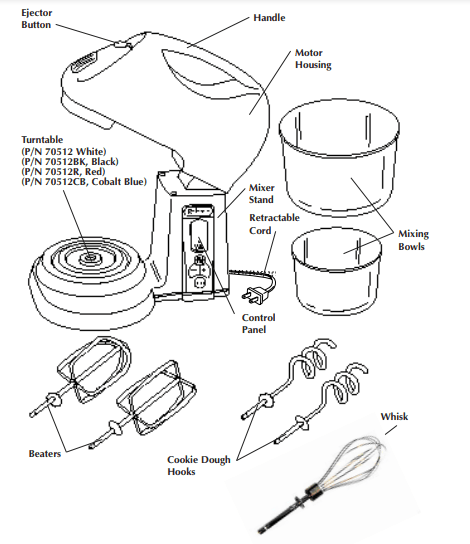 Ejector Button

Handle

Motor Housing

Turntable
(P/N 70512 White)
(P/N 70512BK, Black)
(P/N 70512R, Red)
(P/N 70512CB, Cobalt Blue)

Mixer Stand

Retractable Cord

Mixing Bowls

Control Panel

Beaters

Cookie Dough Hooks

Whisk