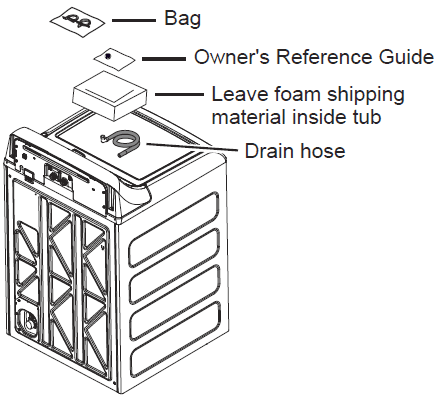 Bag

Owner's Reference Guide

Leave foam shipping material inside tub

Drain hose