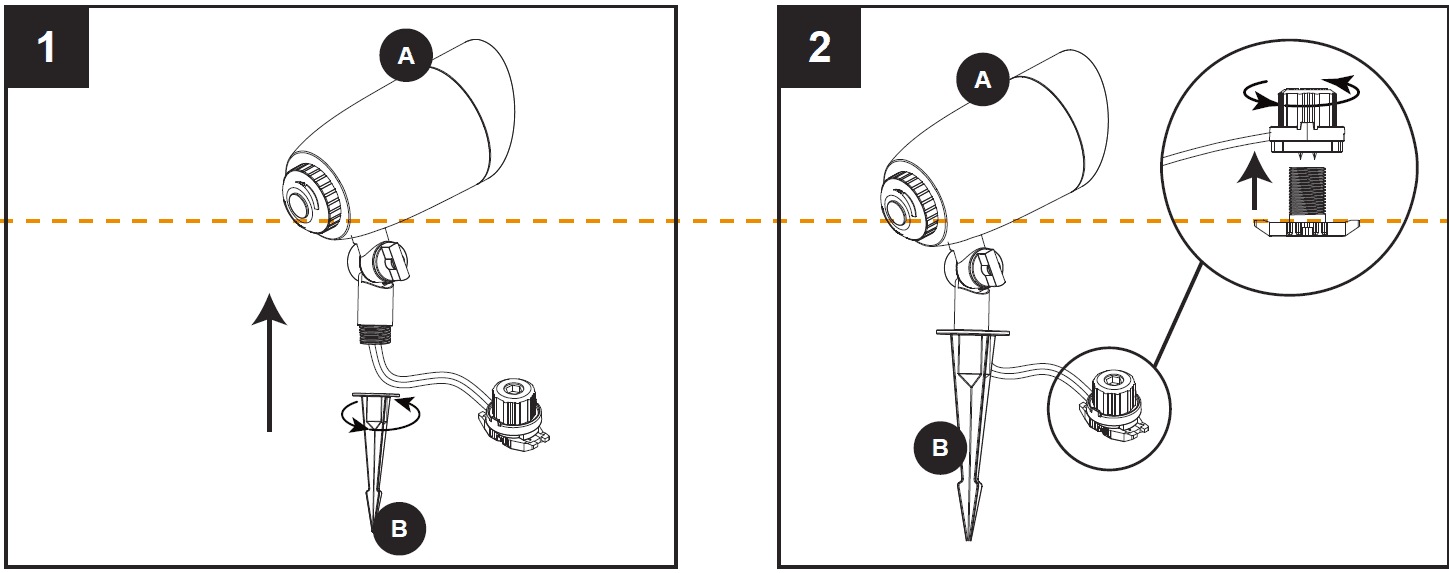 1

A

B

2

A

B