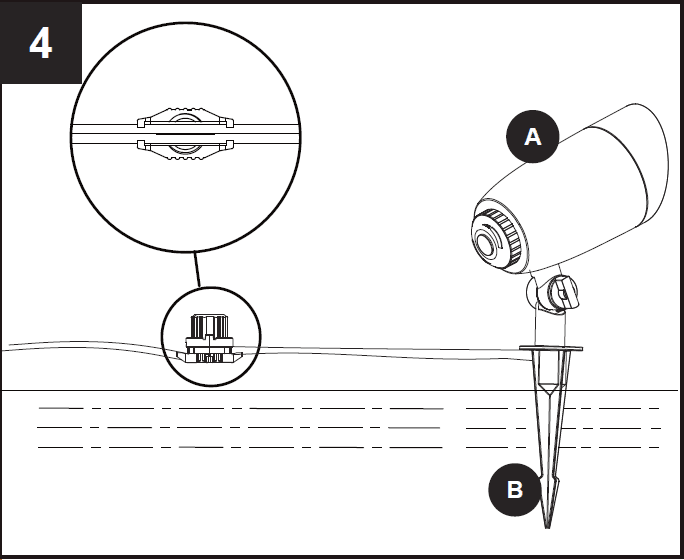 4

A

B